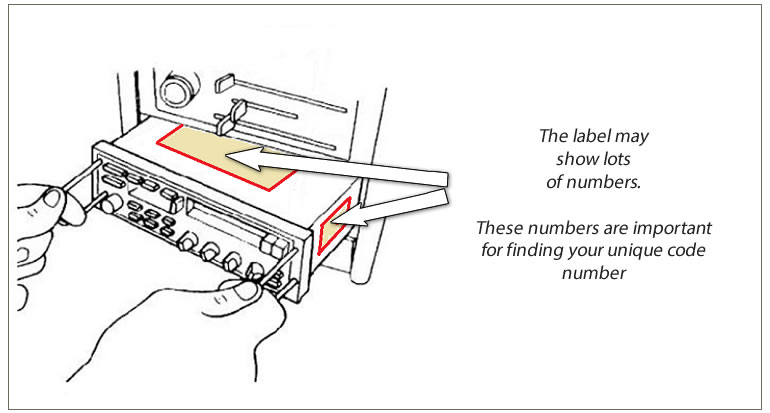 The label may show lots of numbers.

These numbers are important for finding your unique code number